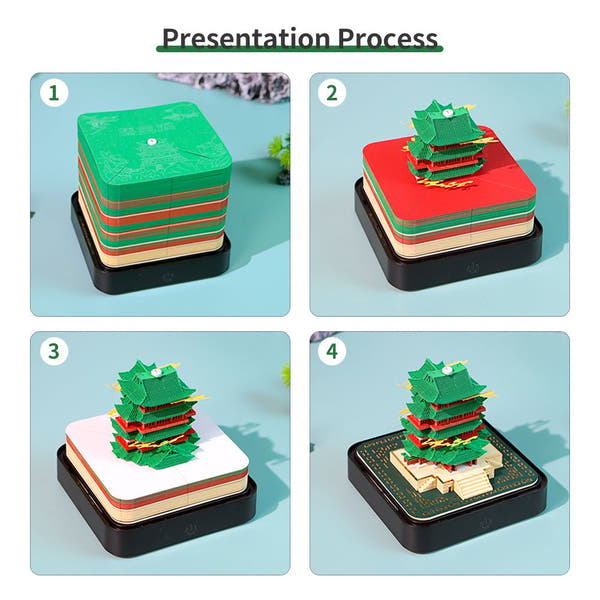 Presentation Process

1

2

3

4